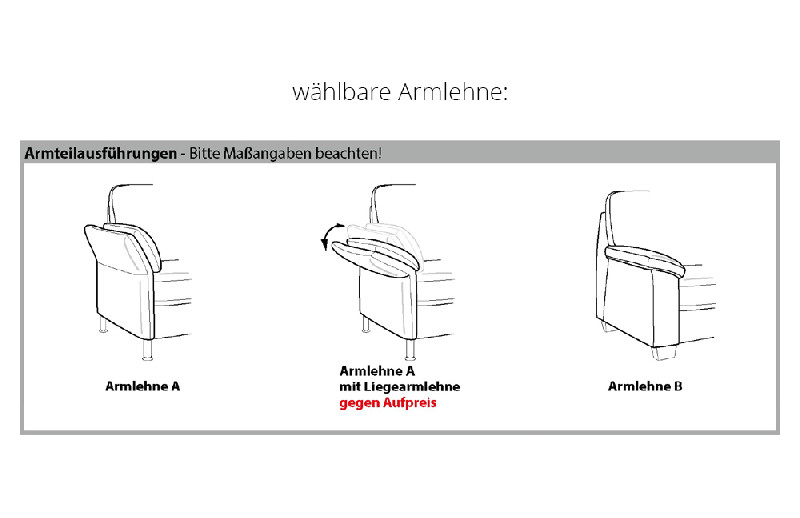 wählbare Armlehne:

Armteilausführungen - Bitte Maßangaben beachten!

Armlehne A

Armlehne A
mit Liegearmlehne
gegen Aufpreis

Armlehne B