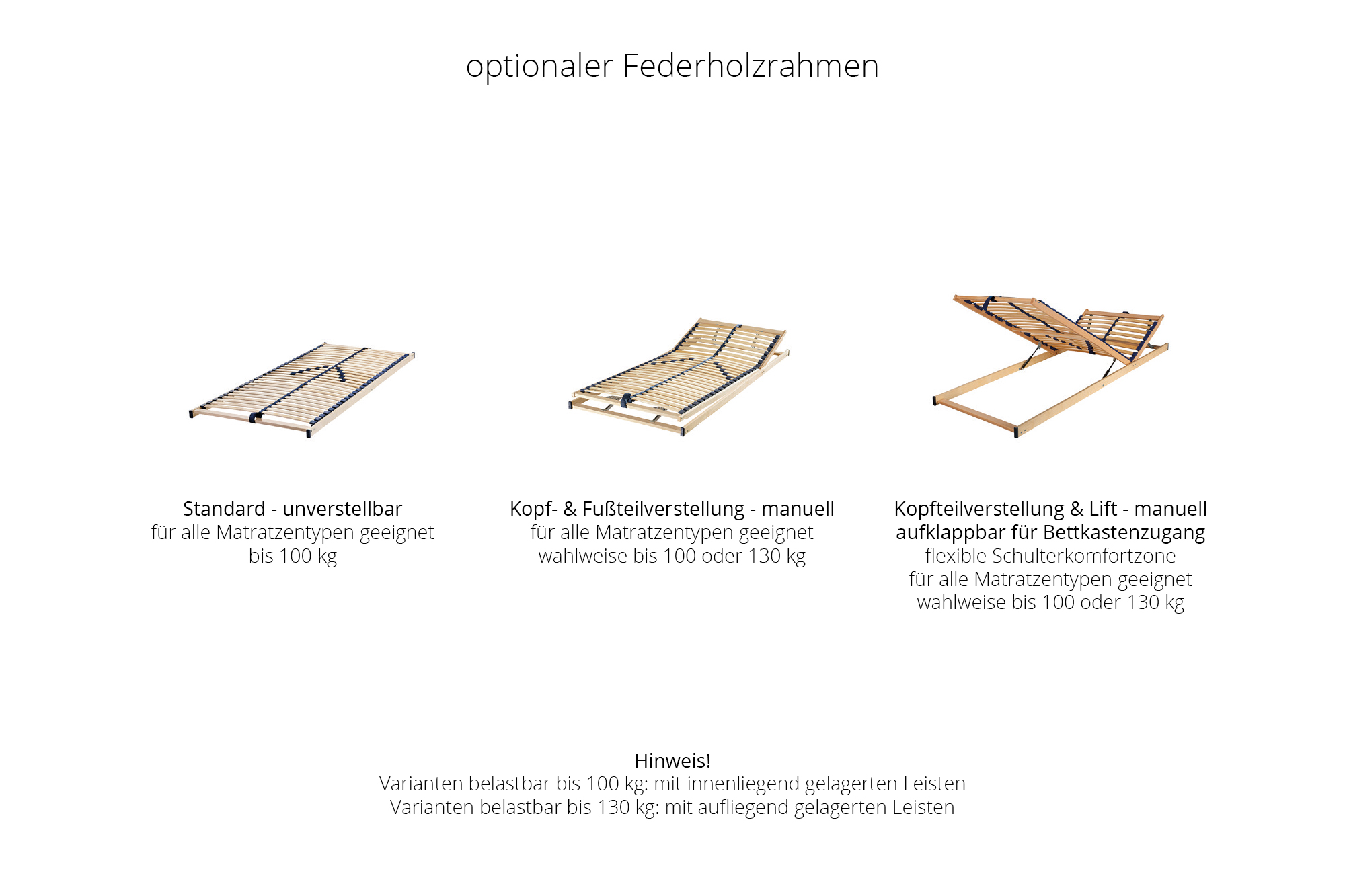 optionaler Federholzrahmen

Standard - unverstellbar
für alle Matratzentypen geeignet
bis 100 kg

Kopf- & Fußteilverstellung - manuell
für alle Matratzentypen geeignet
wahlweise bis 100 oder 130 kg

Kopfteilverstellung & Lift - manuell
aufklappbar für Bettkastenzugang
flexible Schulterkomfortzone
für alle Matratzentypen geeignet
wahlweise bis 100 oder 130 kg

Hinweis!
Varianten belastbar bis 100 kg: mit innenliegend gelagerten Leisten
Varianten belastbar bis 130 kg: mit aufliegend gelagerten Leisten