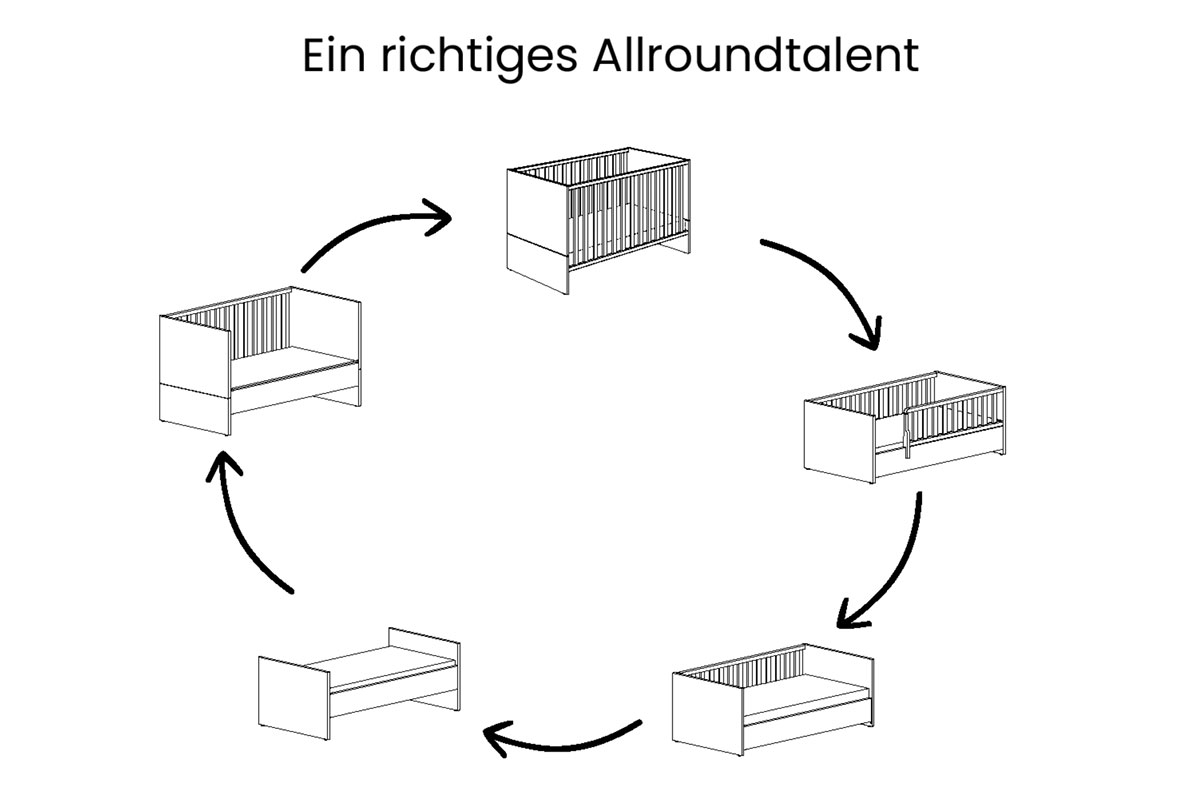 Ein richtiges Allroundtalent